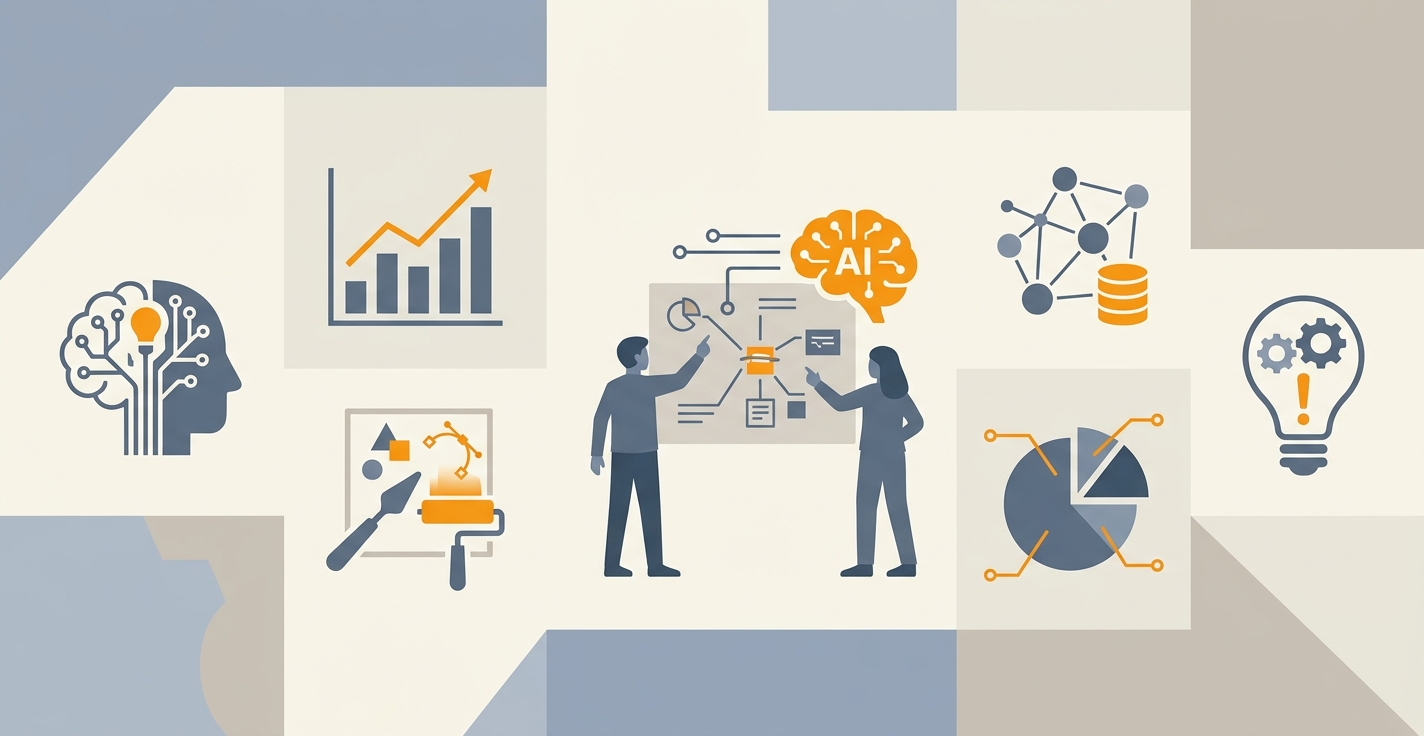 AI